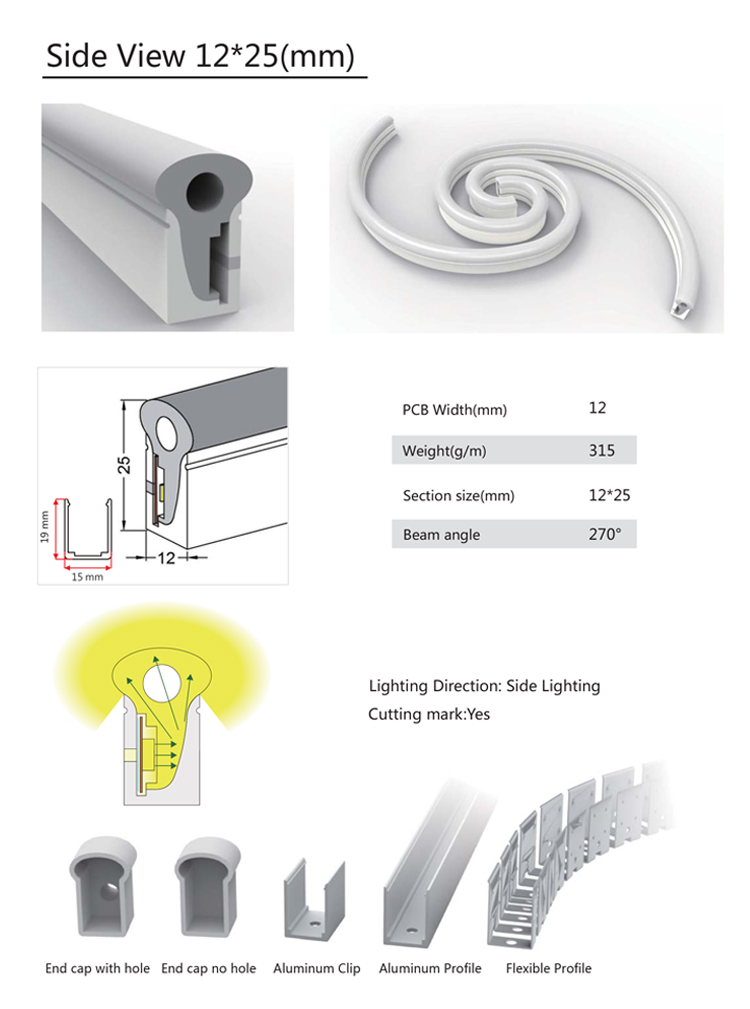 Side View 12*25(mm)

25

19 mm

15 mm

12

| PCB Width(mm) | 12 |
|---|---|
| Weight(g/m) | 315 |
| Section size(mm) | 12*25 |
| Beam angle | 270° |

Lighting Direction: Side Lighting

Cutting mark:Yes

End cap with hole End cap no hole Aluminum Clip Aluminum Profile Flexible Profile